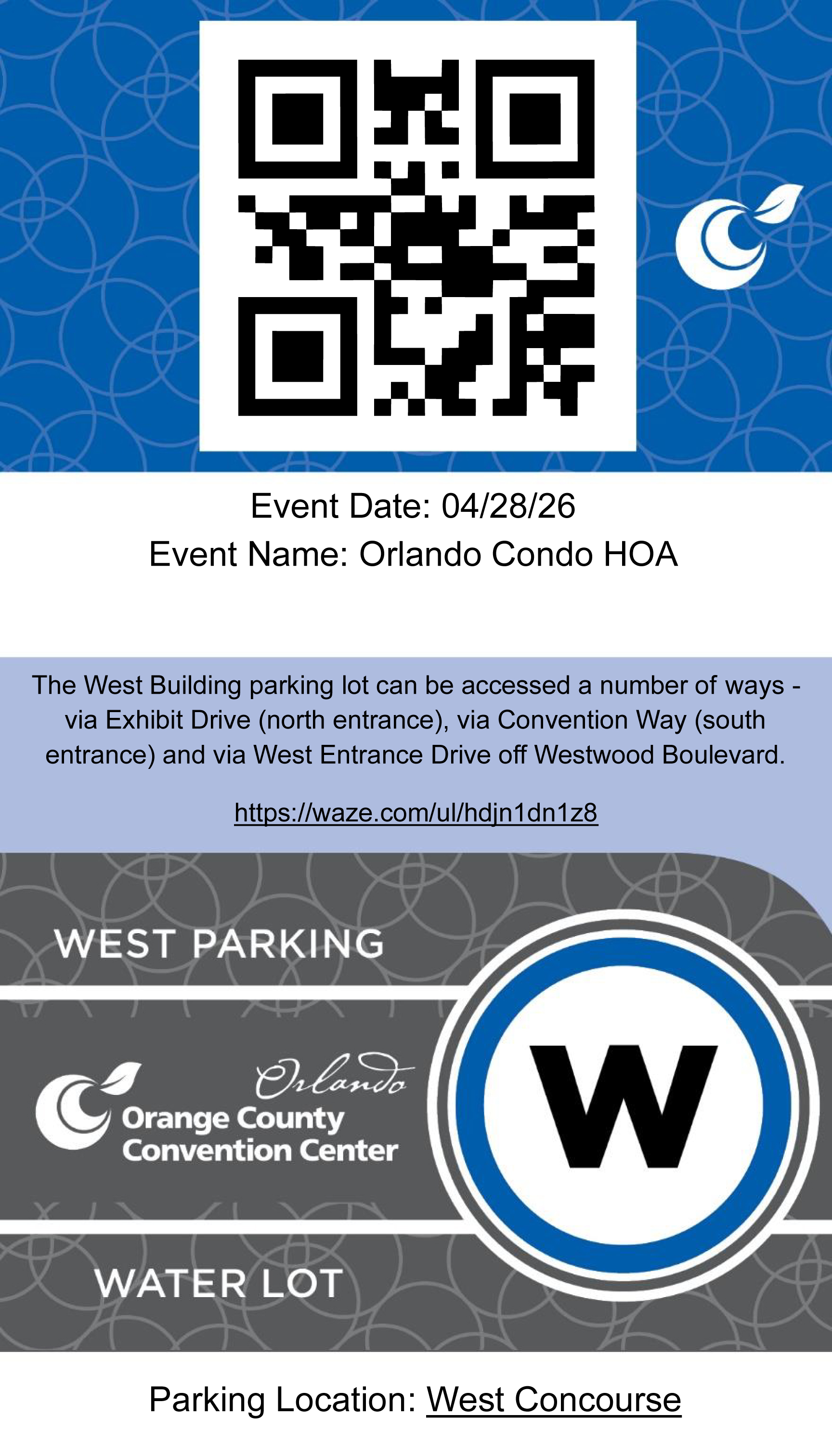 Event Date: 04/28/26
Event Name: Orlando Condo HOA

The West Building parking lot can be accessed a number of ways - via Exhibit Drive (north entrance), via Convention Way (south entrance) and via West Entrance Drive off Westwood Boulevard.

https://waze.com/ul/hdjn1dn1z8

WEST PARKING

Orlando
Orange County
Convention Center

W

WATER LOT

Parking Location: West Concourse